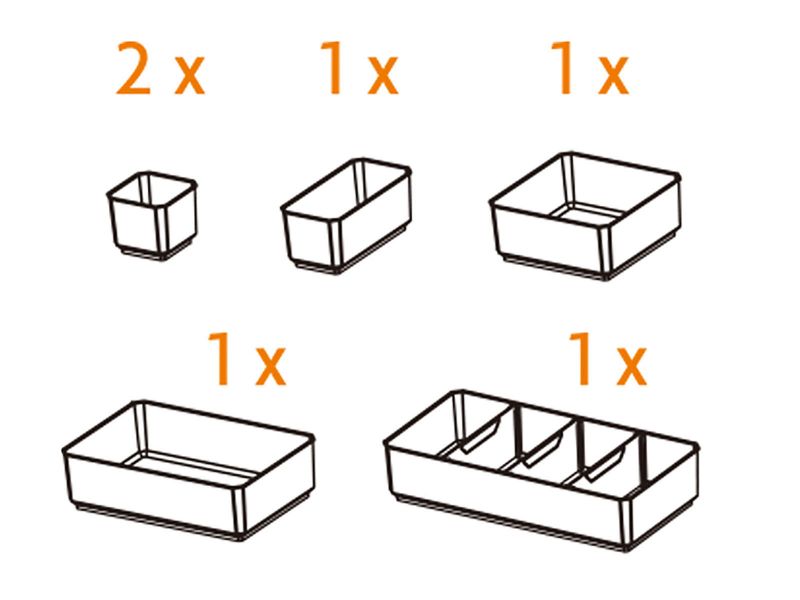 2 x
1 x
1 x
1 x
1 x